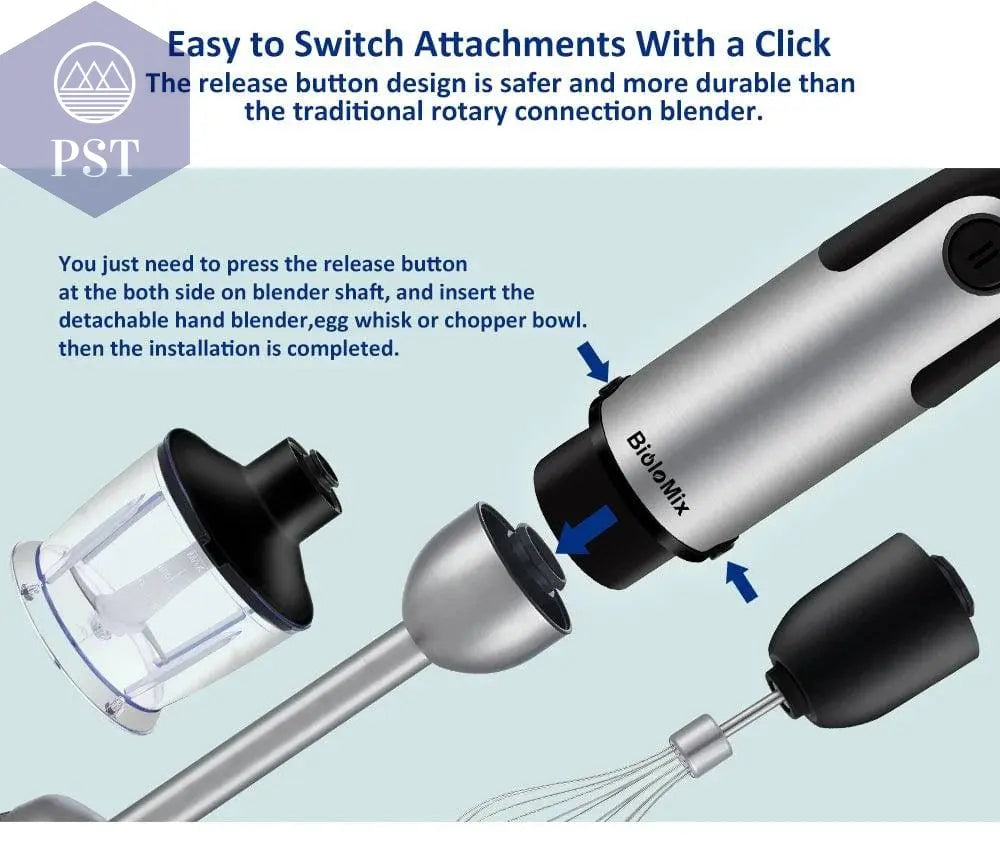 PST

Easy to Switch Attachments With a Click

The release button design is safer and more durable than the traditional rotary connection blender.

You just need to press the release button at the both side on blender shaft, and insert the detachable hand blender,egg whisk or chopper bowl. then the installation is completed.

BioloMix